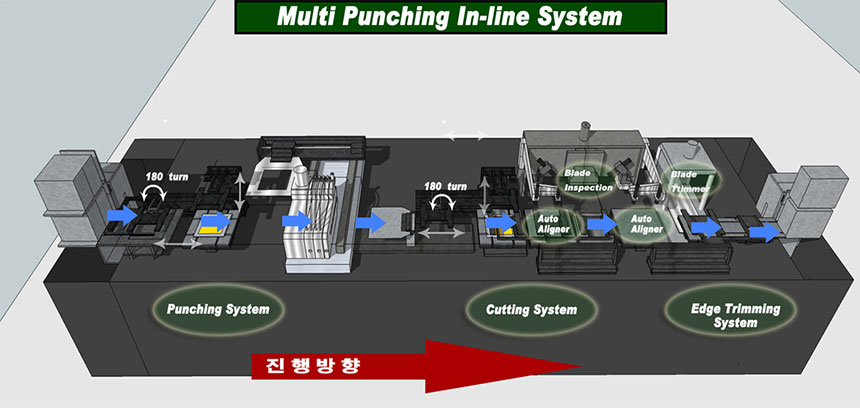 Multi Punching In-line System

180 turn

180 turn

Blade Inspection

Blade Trimmer

Auto Aligner

Auto Aligner

Punching System

Cutting System

Edge Trimming System

진행방향